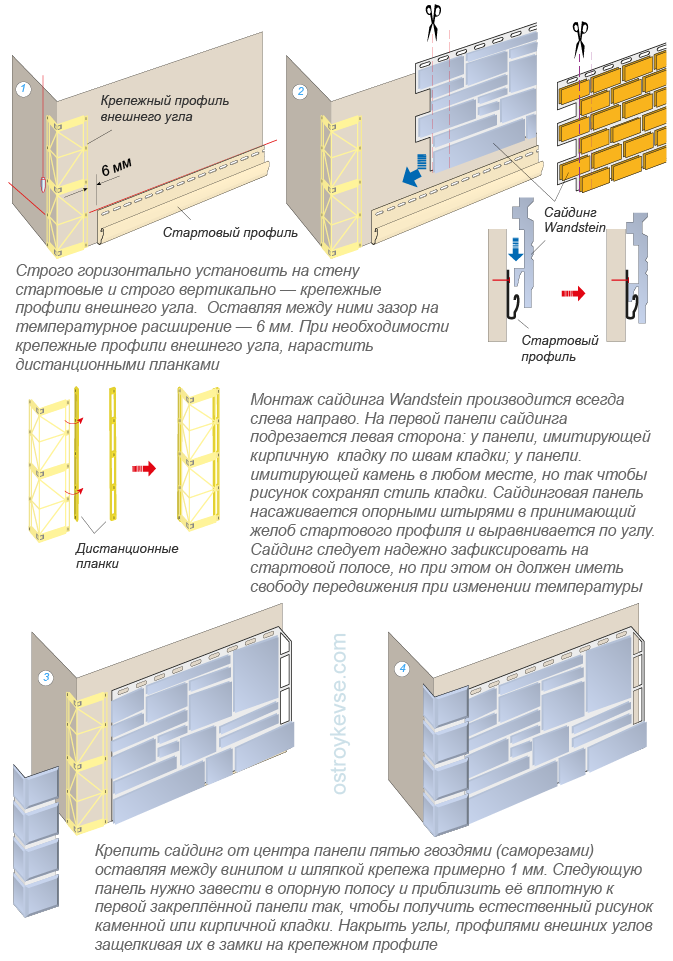 1

Крепежный профиль внешнего угла

6 мм

Стартовый профиль

2

Сайдинг Wandstein

Стартовый профиль

Строго горизонтально установить на стену стартовые и строго вертикально — крепежные профили внешнего угла. Оставляя между ними зазор на температурное расширение — 6 мм. При необходимости крепежные профили внешнего угла, нарастить дистанционными планками

Дистанционные планки

Монтаж сайдинга Wandstein производится всегда слева направо. На первой панели сайдинга подрезается левая сторона: у панели, имитирующей кирпичную кладку по швам кладки; у панели. имитирующей камень в любом месте, но так чтобы рисунок сохранял стиль кладки. Сайдинговая панель насаживается опорными штырями в принимающий желоб стартового профиля и выравнивается по углу. Сайдинг следует надежно зафиксировать на стартовой полосе, но при этом он должен иметь свободу передвижения при изменении температуры

3

ostroykevse.com

4

Крепить сайдинг от центра панели пятью гвоздями (саморезами) оставляя между винилом и шляпкой крепежа примерно 1 мм. Следующую панель нужно завести в опорную полосу и приблизить её вплотную к первой закреплённой панели так, чтобы получить естественный рисунок каменной или кирпичной кладки. Накрыть углы, профилями внешних углов защелкивая их в замки на крепежном профиле