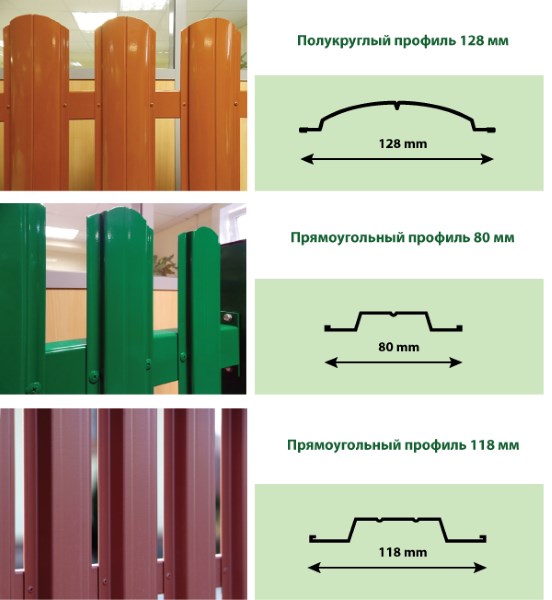 Полукруглый профиль 128 мм

128 mm

Прямоугольный профиль 80 мм

80 mm

Прямоугольный профиль 118 мм

118 mm