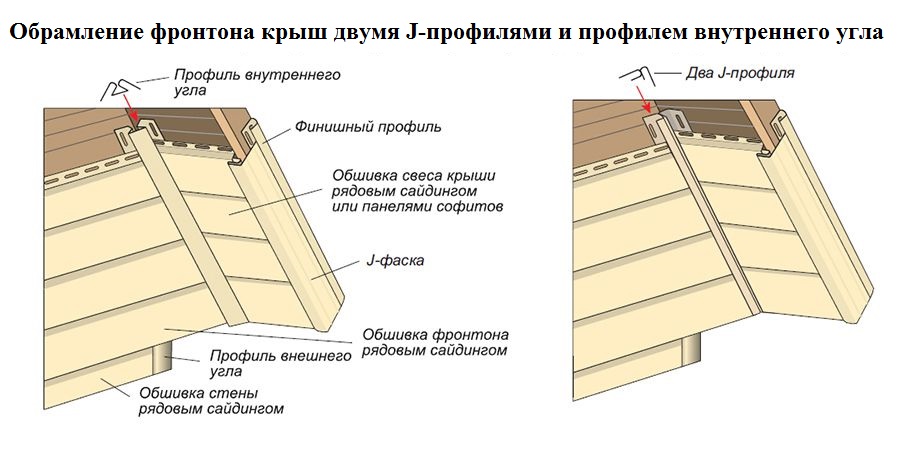 Обрамление фронтона крыш двумя J-профилями и профилем внутреннего угла

Профиль внутреннего угла

Финишный профиль

Обшивка свеса крыши рядовым сайдингом или панелями софитов

J-фаска

Обшивка фронтона рядовым сайдингом

Профиль внешнего угла

Обшивка стены рядовым сайдингом

Два J-профиля