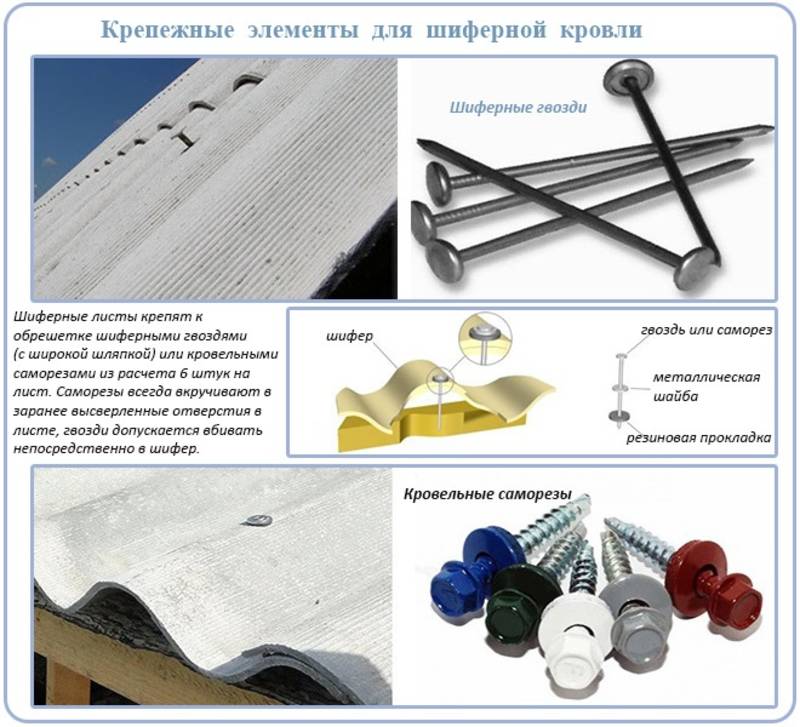 Крепежные элементы для шиферной кровли

Шиферные гвозди

Шиферные листы крепят к обрешетке шиферными гвоздями (с широкой шляпкой) или кровельными саморезами из расчета 6 штук на лист. Саморезы всегда вкручивают в заранее высверленные отверстия в листе, гвозди допускается вбивать непосредственно в шифер.

шифер

гвоздь или саморез

металлическая шайба

резиновая прокладка

Кровельные саморезы