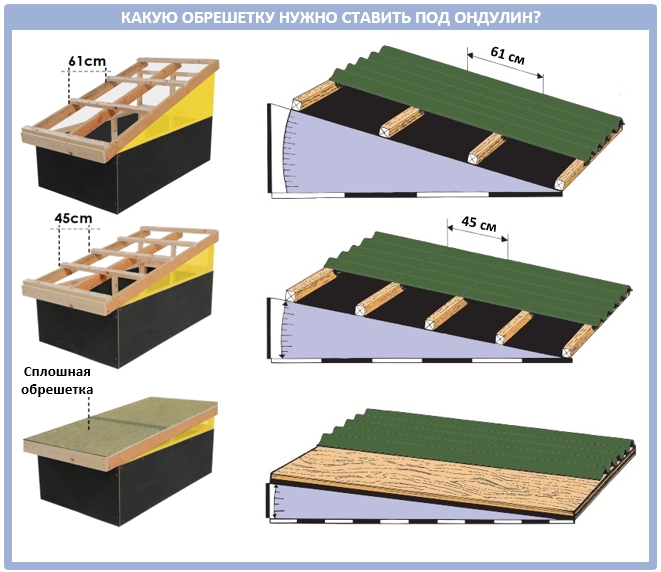 КАКУЮ ОБРЕШЕТКУ НУЖНО СТАВИТЬ ПОД ОНДУЛИН?

61cm

61 см

45cm

45 см

Сплошная обрешетка