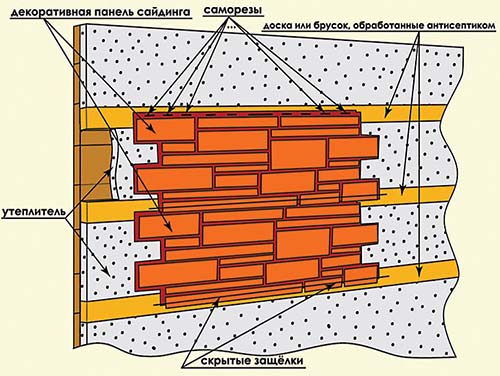 декоративная панель сайдинга

саморезы

доска или брусок, обработанные антисептиком

утеплитель

скрытые защёлки