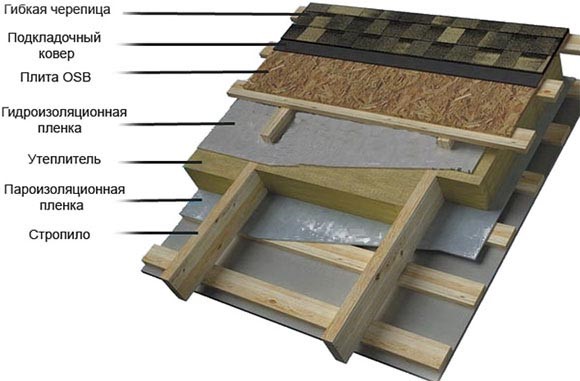 Гибкая черепица

Подкладочный ковер

Плита OSB

Гидроизоляционная пленка

Утеплитель

Пароизоляционная пленка

Стропило