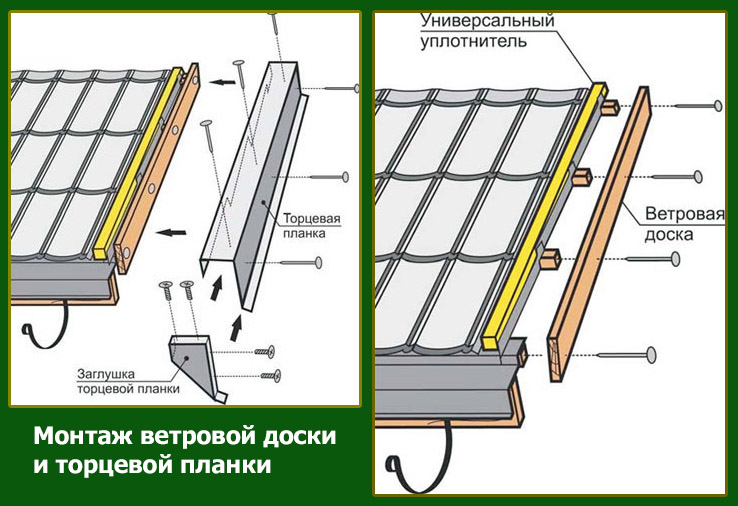 Торцевая планка

Заглушка торцевой планки

Монтаж ветровой доски и торцевой планки

Универсальный уплотнитель

Ветровая доска