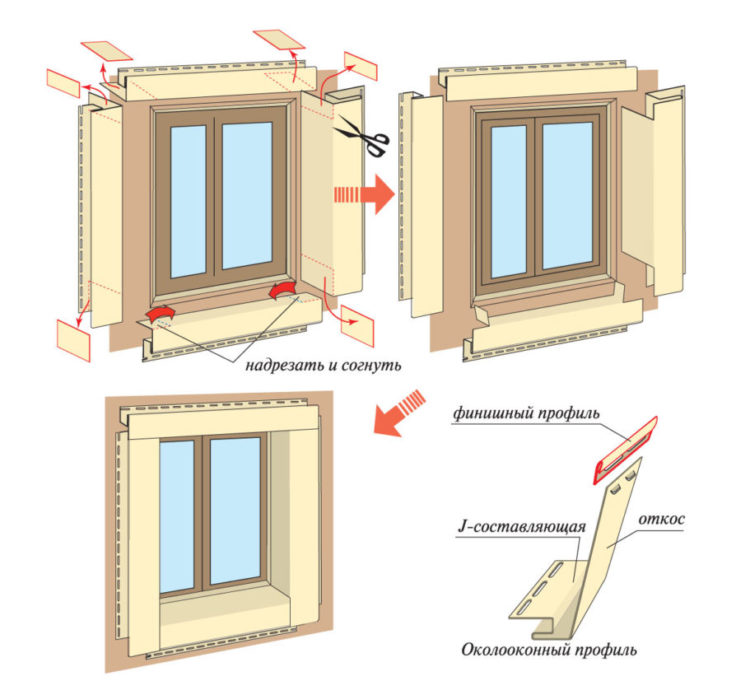 надрезать и согнуть

финишный профиль

J-составляющая

откос

Околооконный профиль