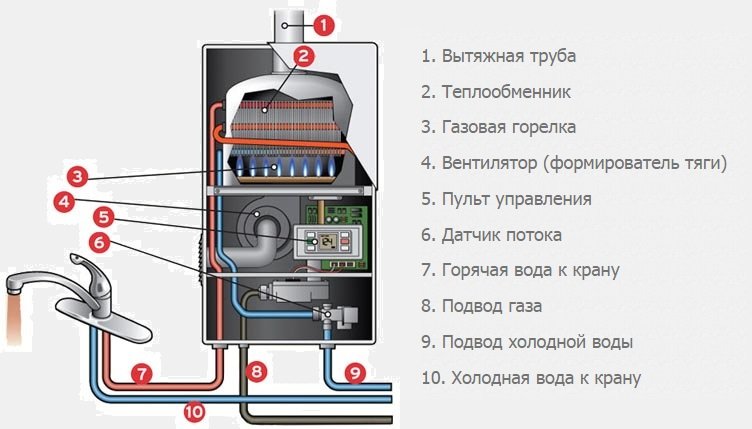 1
2
3
4
5
6
24
7
8
9
10

1. Вытяжная труба
2. Теплообменник
3. Газовая горелка
4. Вентилятор (формирователь тяги)
5. Пульт управления
6. Датчик потока
7. Горячая вода к крану
8. Подвод газа
9. Подвод холодной воды
10. Холодная вода к крану