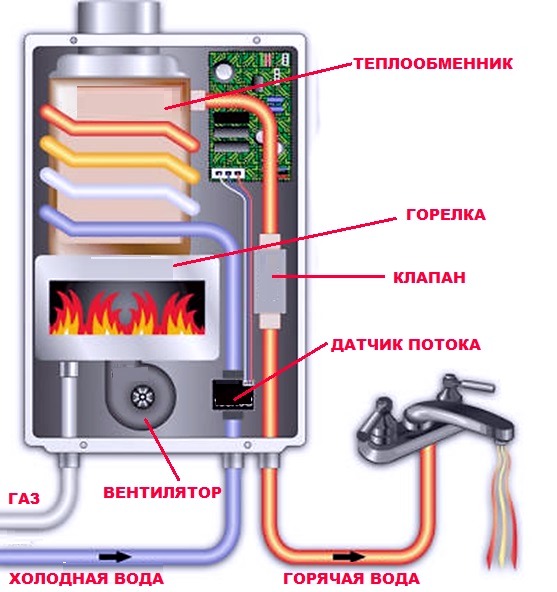 ТЕПЛООБМЕННИК

ГОРЕЛКА

КЛАПАН

ДАТЧИК ПОТОКА

ВЕНТИЛЯТОР

ГАЗ

ХОЛОДНАЯ ВОДА

ГОРЯЧАЯ ВОДА