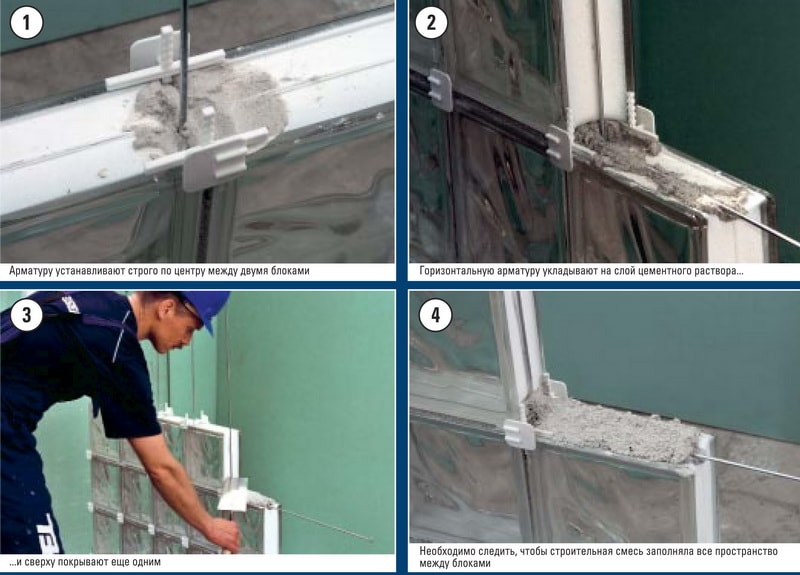 1

Арматуру устанавливают строго по центру между двумя блоками

2

Горизонтальную арматуру укладывают на слой цементного раствора...

3

...и сверху покрывают еще одним

4

Необходимо следить, чтобы строительная смесь заполняла все пространство между блоками