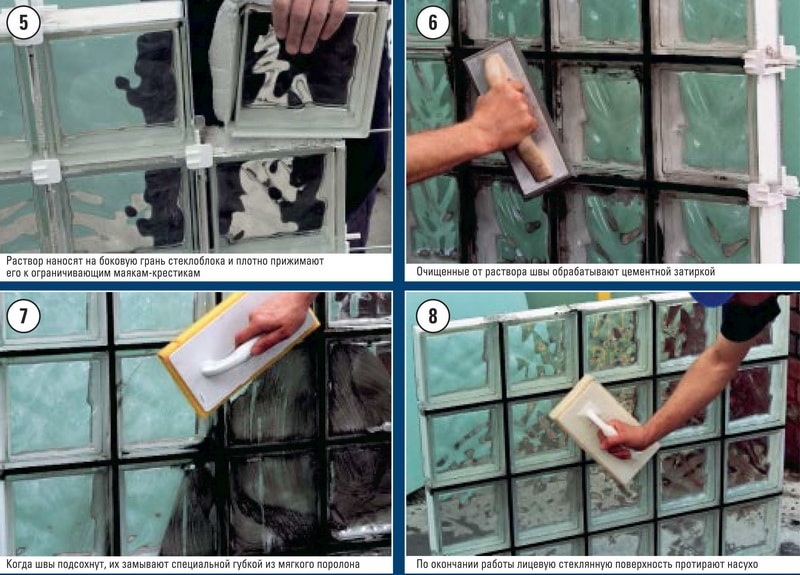 5

Раствор наносят на боковую грань стеклоблока и плотно прижимают его к ограничивающим маякам-крестикам

6

Очищенные от раствора швы обрабатывают цементной затиркой

7

Когда швы подсохнут, их замывают специальной губкой из мягкого поролона

8

По окончании работы лицевую стеклянную поверхность протирают насухо