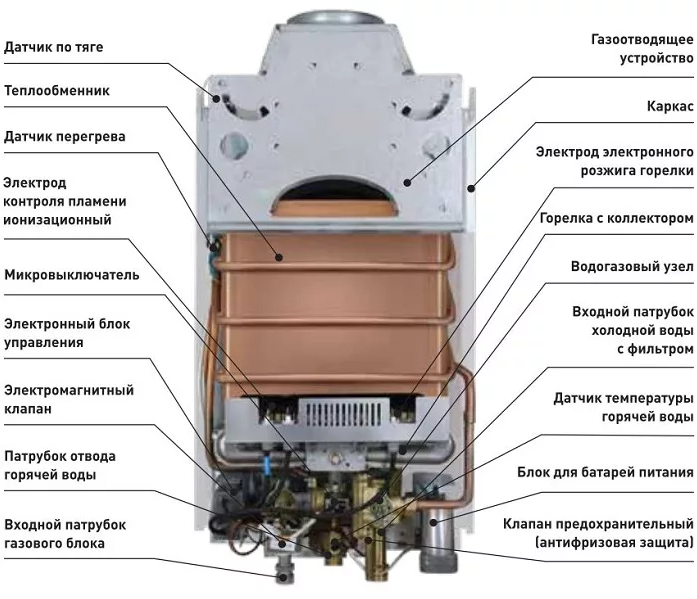 Датчик по тяге

Теплообменник

Датчик перегрева

Электрод контроля пламени ионизационный

Микровыключатель

Электронный блок управления

Электромагнитный клапан

Патрубок отвода горячей воды

Входной патрубок газового блока

Газоотводящее устройство

Каркас

Электрод электронного розжига горелки

Горелка с коллектором

Водогазовый узел

Входной патрубок холодной воды с фильтром

Датчик температуры горячей воды

Блок для батарей питания

Клапан предохранительный (антифризовая защита)