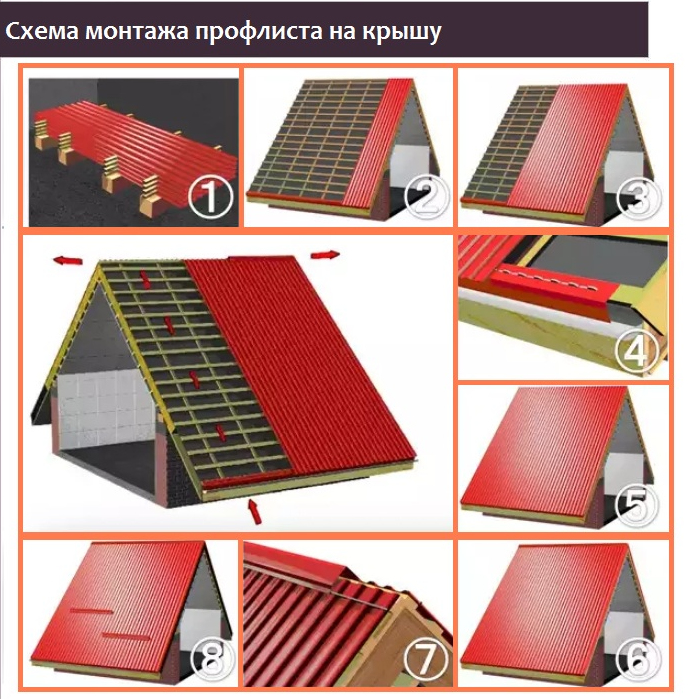 Схема монтажа профлиста на крышу

1
2
3
4
5
8
7
6