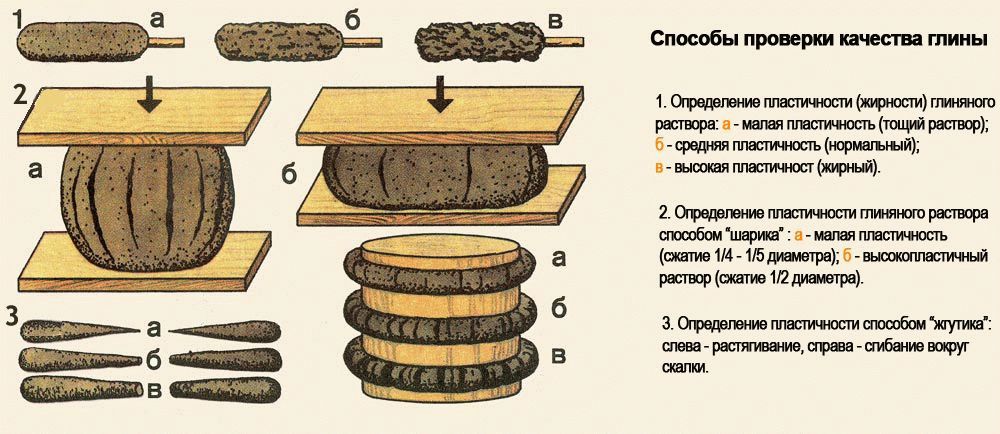 1 а б в

2 а б

3 а б в

а б в

Способы проверки качества глины

1. Определение пластичности (жирности) глиняного раствора: а - малая пластичность (тощий раствор); б - средняя пластичность (нормальный); в - высокая пластичност (жирный).

2. Определение пластичности глиняного раствора способом "шарика" : а - малая пластичность (сжатие 1/4 - 1/5 диаметра); б - высокопластичный раствор (сжатие 1/2 диаметра).

3. Определение пластичности способом "жгутика": слева - растягивание, справа - сгибание вокруг скалки.