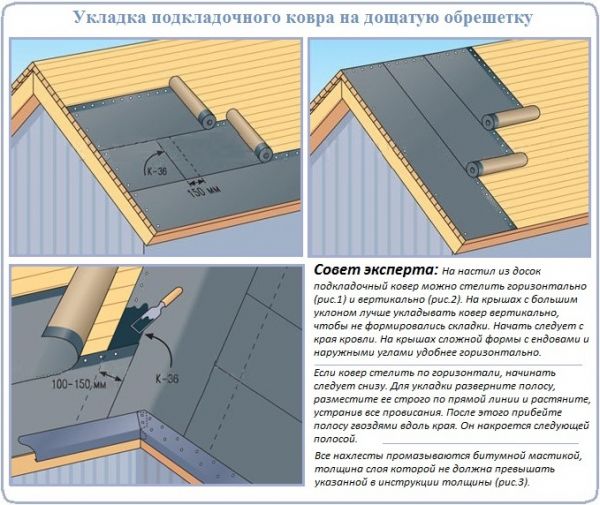 Укладка подкладочного ковра на дощатую обрешетку

К-36

150 мм

100-150 мм

К-36

Совет эксперта: На настил из досок подкладочный ковер можно стелить горизонтально (рис.1) и вертикально (рис.2). На крышах с большим уклоном лучше укладывать ковер вертикально, чтобы не формировались складки. Начать следует с края кровли. На крышах сложной формы с ендовами и наружными углами удобнее горизонтально.

Если ковер стелить по горизонтали, начинать следует снизу. Для укладки разверните полосу, разместите ее строго по прямой линии и растяните, устранив все провисания. После этого прибейте полосу гвоздями вдоль края. Он накроется следующей полосой.

Все нахлесты промазываются битумной мастикой, толщина слоя которой не должна превышать указанной в инструкции толщины (рис.3).