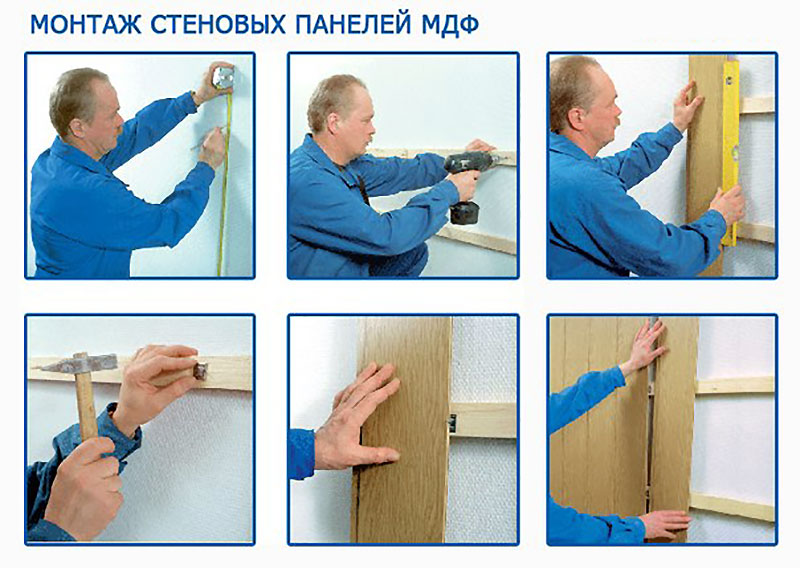 МОНТАЖ СТЕНОВЫХ ПАНЕЛЕЙ МДФ