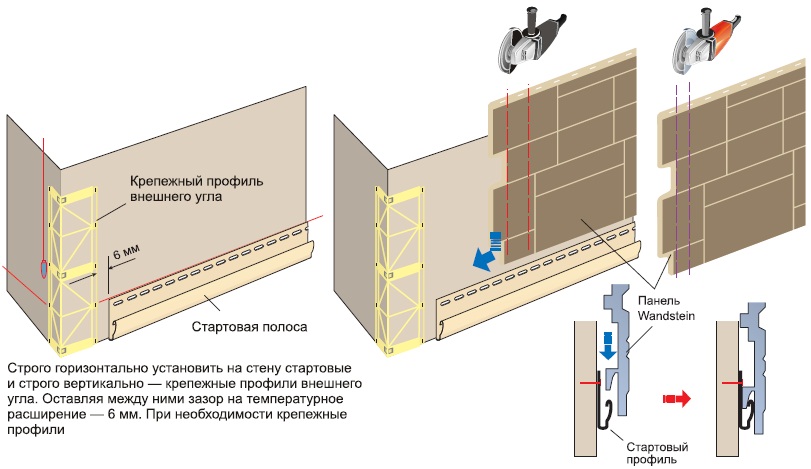 Крепежный профиль внешнего угла

6 мм

Стартовая полоса

Строго горизонтально установить на стену стартовые и строго вертикально — крепежные профили внешнего угла. Оставляя между ними зазор на температурное расширение — 6 мм. При необходимости крепежные профили

Панель Wandstein

Стартовый профиль