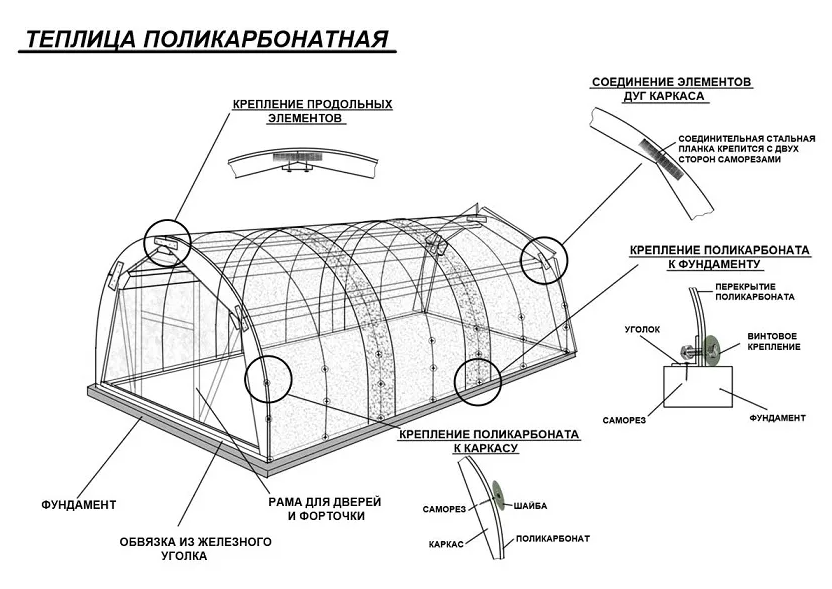 ТЕПЛИЦА ПОЛИКАРБОНАТНАЯ

КРЕПЛЕНИЕ ПРОДОЛЬНЫХ ЭЛЕМЕНТОВ

СОЕДИНЕНИЕ ЭЛЕМЕНТОВ ДУГ КАРКАСА

СОЕДИНИТЕЛЬНАЯ СТАЛЬНАЯ ПЛАНКА КРЕПИТСЯ С ДВУХ СТОРОН САМОРЕЗАМИ

КРЕПЛЕНИЕ ПОЛИКАРБОНАТА К ФУНДАМЕНТУ

ПЕРЕКРЫТИЕ ПОЛИКАРБОНАТА

УГОЛОК

ВИНТОВОЕ КРЕПЛЕНИЕ

САМОРЕЗ

ФУНДАМЕНТ

КРЕПЛЕНИЕ ПОЛИКАРБОНАТА К КАРКАСУ

САМОРЕЗ

ШАЙБА

КАРКАС

ПОЛИКАРБОНАТ

ФУНДАМЕНТ

РАМА ДЛЯ ДВЕРЕЙ И ФОРТОЧКИ

ОБВЯЗКА ИЗ ЖЕЛЕЗНОГО УГОЛКА