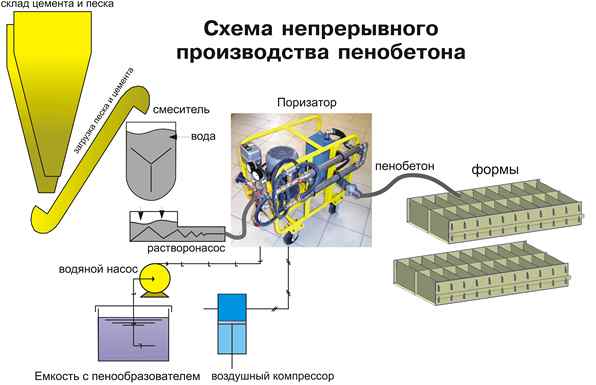 склад цемента и песка

Схема непрерывного производства пенобетона

загрузка песка и цемента

смеситель

вода

Поризатор

пенобетон

формы

растворонасос

водяной насос

Емкость с пенообразователем

воздушный компрессор