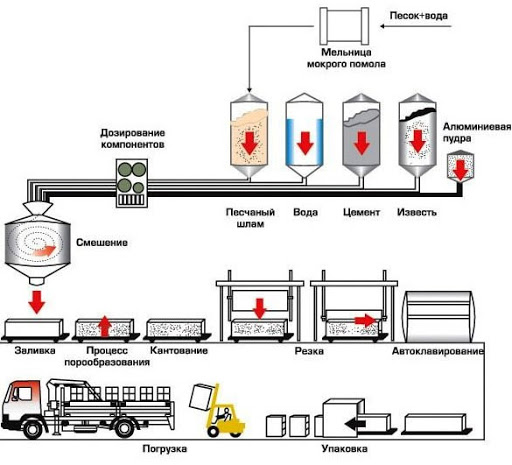 Песок+вода

Мельница мокрого помола

Дозирование компонентов

Алюминиевая пудра

Песчаный шлам

Вода

Цемент

Известь

Смешение

Заливка

Процесс порообразования

Кантование

Резка

Автоклавирование

Погрузка

Упаковка