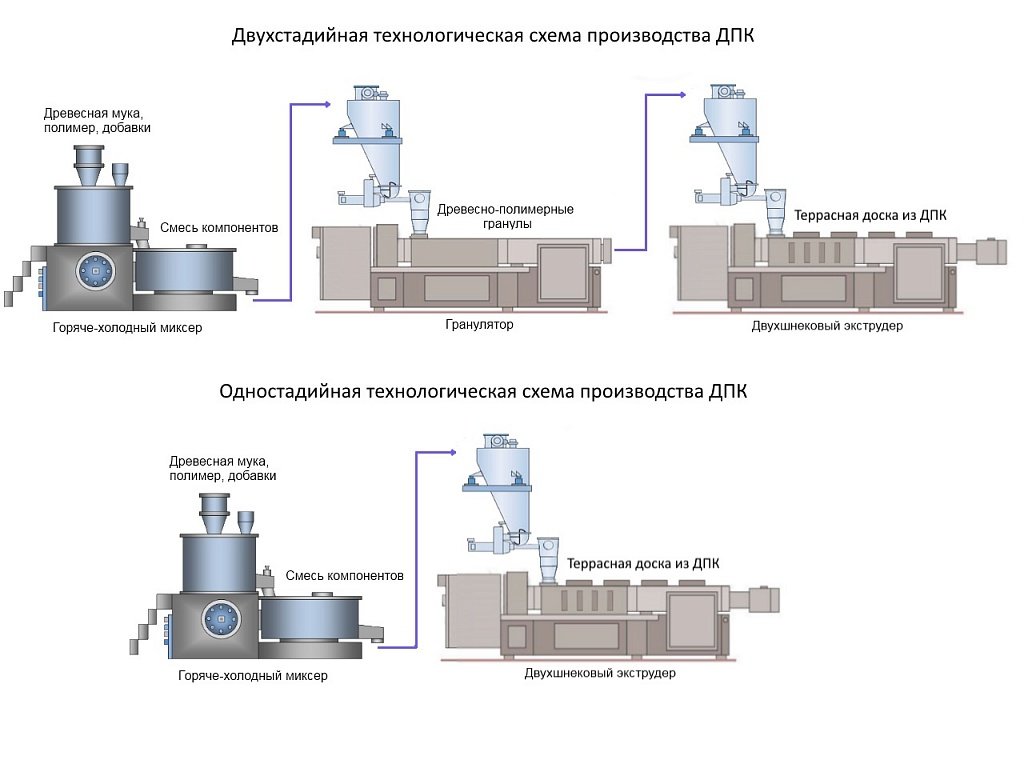 Двухстадийная технологическая схема производства ДПК

Древесная мука, полимер, добавки

Смесь компонентов

Горяче-холодный миксер

Древесно-полимерные гранулы

Гранулятор

Террасная доска из ДПК

Двухшнековый экструдер

Одностадийная технологическая схема производства ДПК

Древесная мука, полимер, добавки

Смесь компонентов

Горяче-холодный миксер

Террасная доска из ДПК

Двухшнековый экструдер