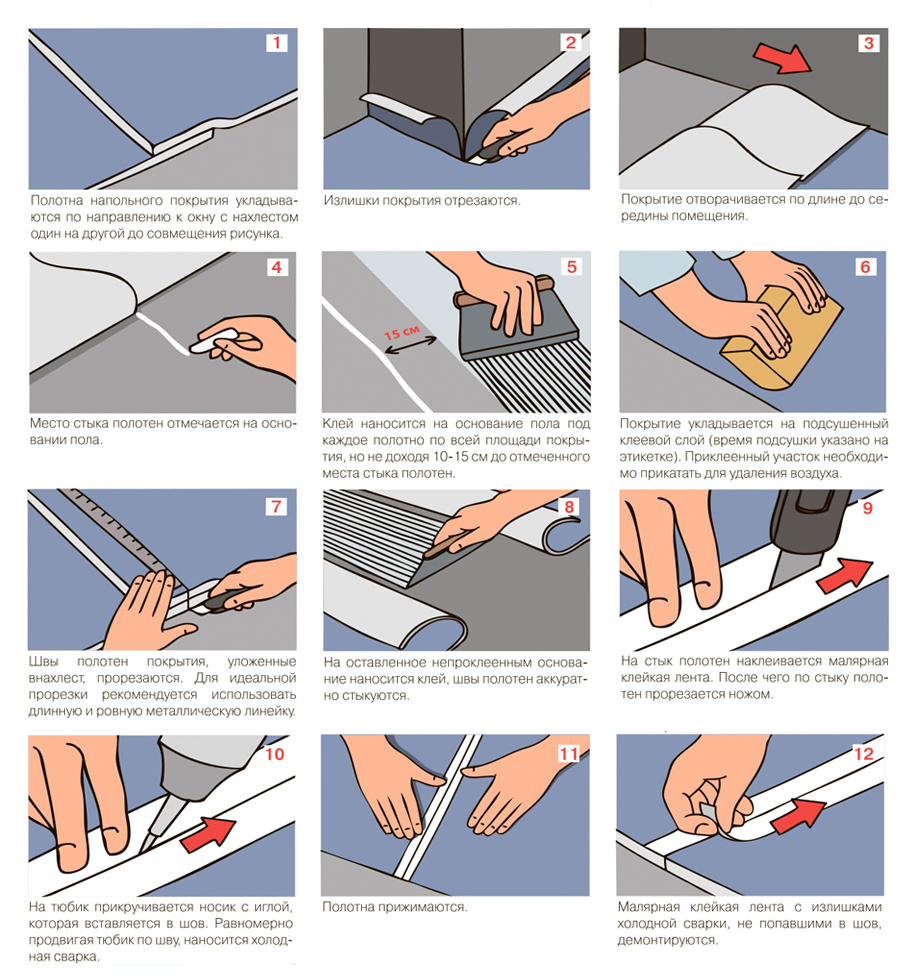 1

Полотна напольного покрытия укладываются по направлению к окну с нахлестом один на другой до совмещения рисунка.

2

Излишки покрытия отрезаются.

3

Покрытие отворачивается по длине до середины помещения.

4

Место стыка полотен отмечается на основании пола.

5

15 см

Клей наносится на основание пола под каждое полотно по всей площади покрытия, но не доходя 10-15 см до отмеченного места стыка полотен.

6

Покрытие укладывается на подсушенный клеевой слой (время подсушки указано на этикетке). Приклеенный участок необходимо прикатать для удаления воздуха.

7

Швы полотен покрытия, уложенные внахлест, прорезаются. Для идеальной прорезки рекомендуется использовать длинную и ровную металлическую линейку.

8

На оставленное непроклеенным основание наносится клей, швы полотен аккуратно стыкуются.

9

На стык полотен наклеивается малярная клейкая лента. После чего по стыку полотен прорезается ножом.

10

На тюбик прикручивается носик с иглой, которая вставляется в шов. Равномерно продвигая тюбик по шву, наносится холодная сварка.

11

Полотна прижимаются.

12

Малярная клейкая лента с излишками холодной сварки, не попавшими в шов, демонтируются.