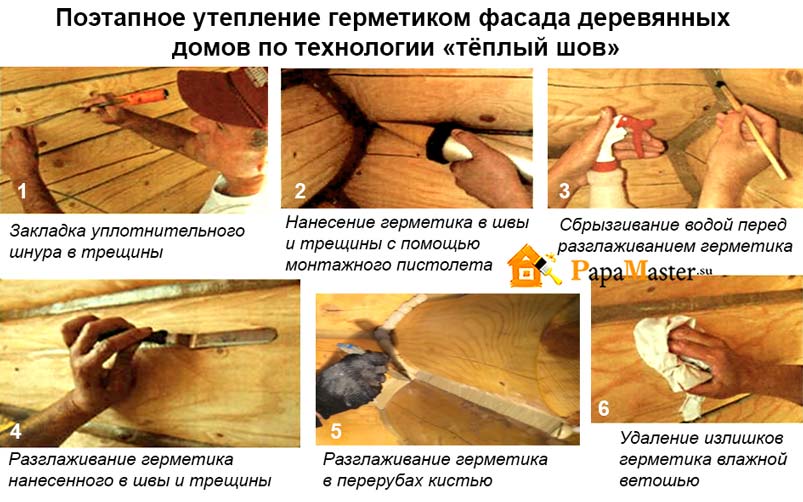 Поэтапное утепление герметиком фасада деревянных домов по технологии «тёплый шов»

1

Закладка уплотнительного шнура в трещины

2

Нанесение герметика в швы и трещины с помощью монтажного пистолета

3

Сбрызгивание водой перед разглаживанием герметика

PapaMaster.su

4

Разглаживание герметика нанесенного в швы и трещины

5

Разглаживание герметика в перерубах кистью

6

Удаление излишков герметика влажной ветошью